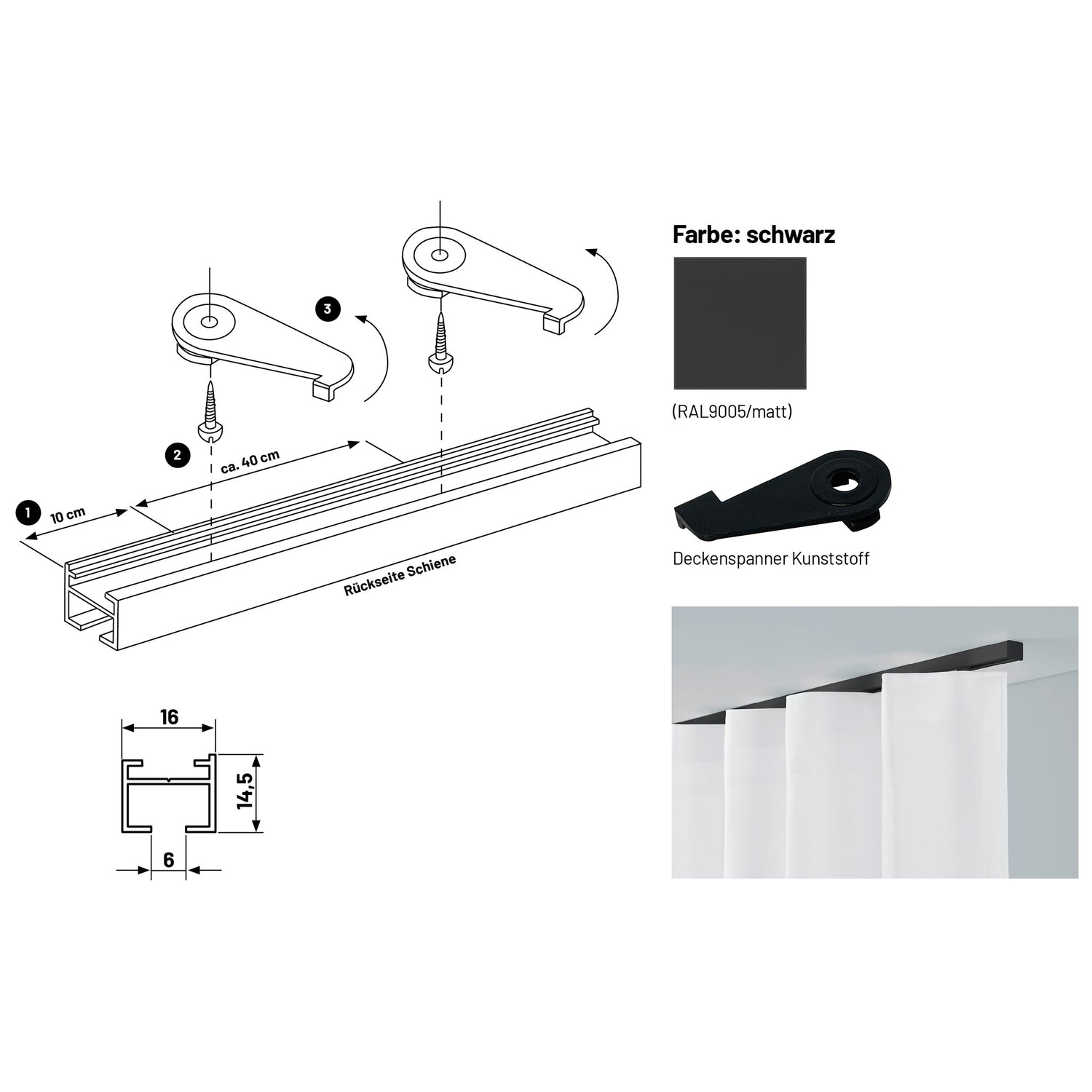 3

2

ca. 40 cm

1

10 cm

Rückseite Schiene

16

14,5

6

Farbe: schwarz

(RAL9005/matt)

Deckenspanner Kunststoff